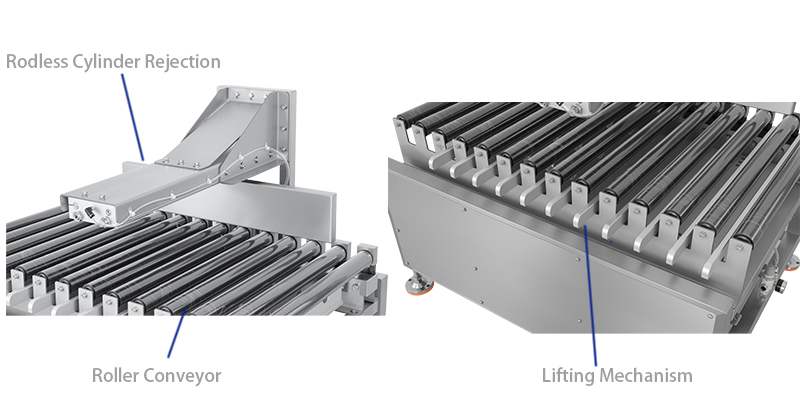 Rodless Cylinder Rejection

Roller Conveyor

Lifting Mechanism